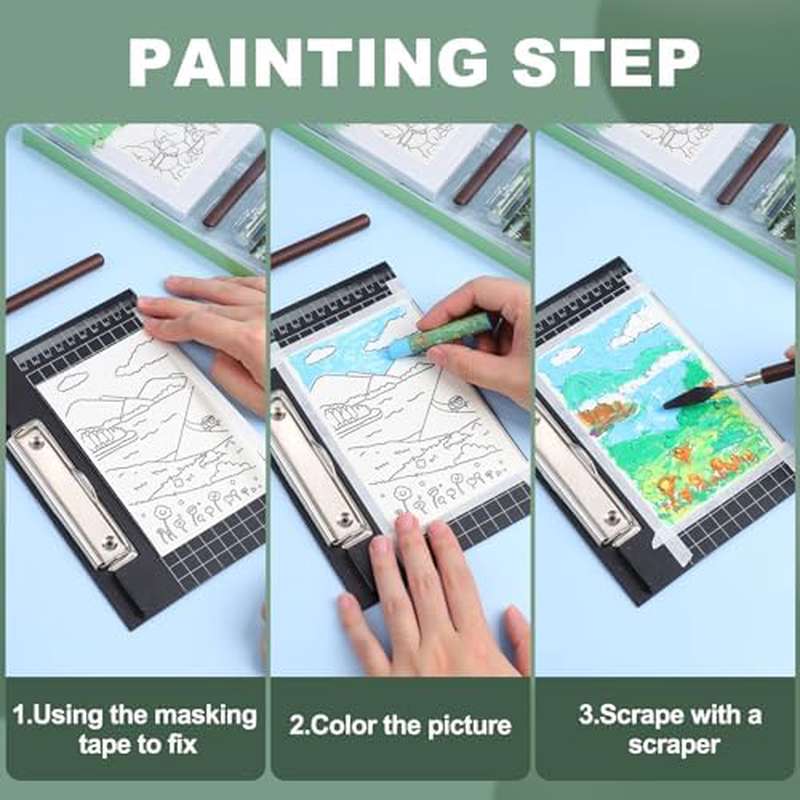 PAINTING STEP

1.Using the masking tape to fix

2.Color the picture

3.Scrape with a scraper